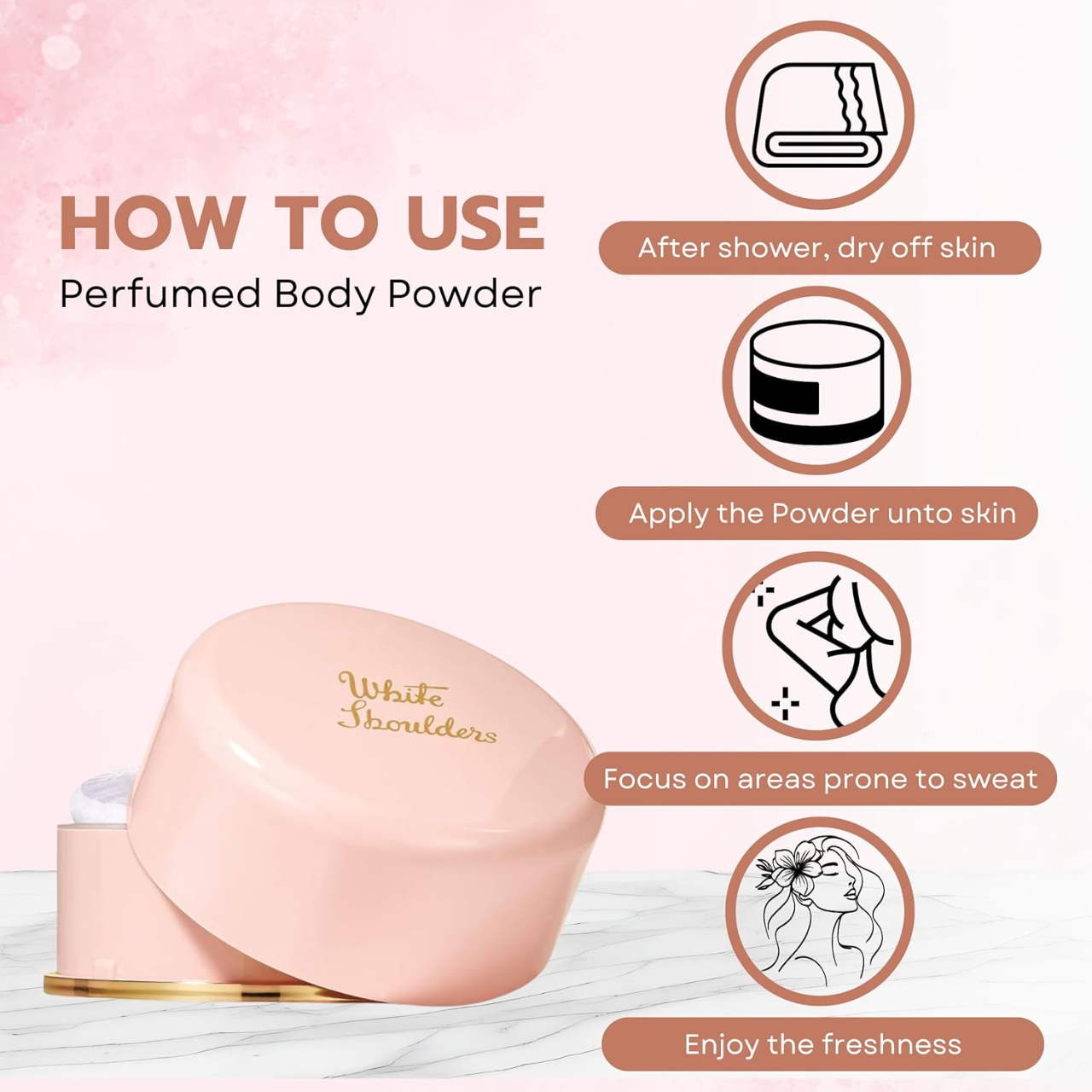 HOW TO USE
Perfumed Body Powder

White Shoulders

After shower, dry off skin

Apply the Powder unto skin

Focus on areas prone to sweat

Enjoy the freshness